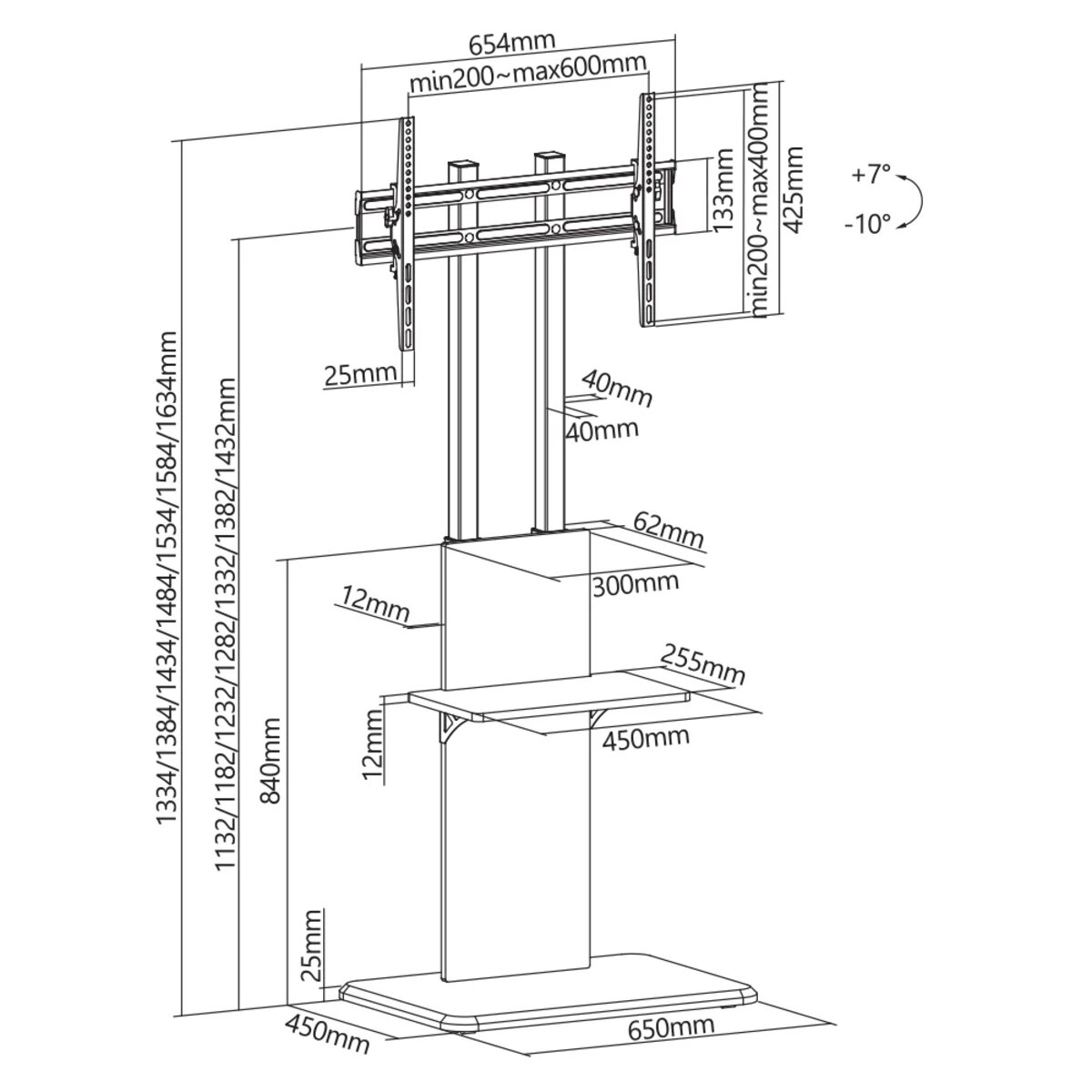 654mm
min200~max600mm
133mm
min200~max400mm
425mm
+7°
-10°
1334/1384/1434/1484/1534/1584/1634mm
1132/1182/1232/1282/1332/1382/1432mm
25mm
40mm
40mm
62mm
300mm
12mm
255mm
450mm
12mm
840mm
25mm
450mm
650mm